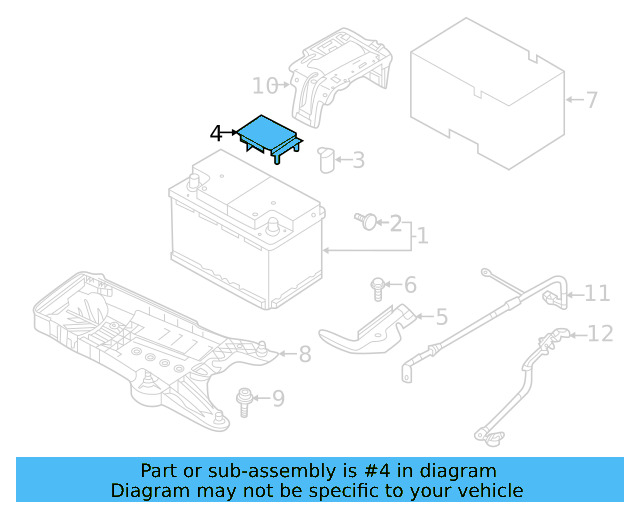 10
7
4
3
2
1
6
11
5
12
8
9

Part or sub-assembly is #4 in diagram
Diagram may not be specific to your vehicle