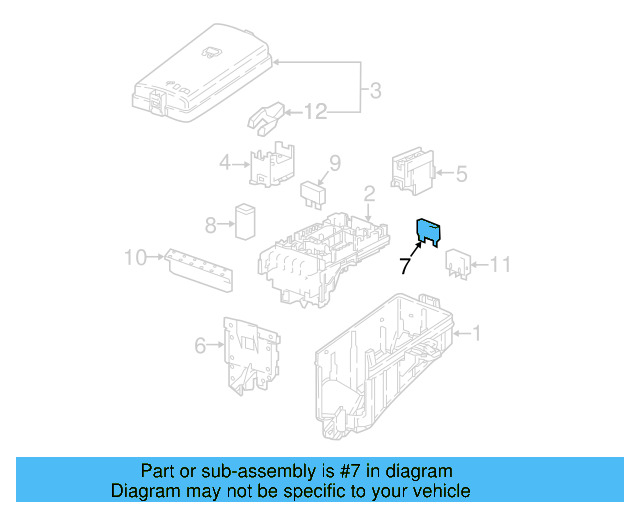 3
12
4
9
5
2
8
7
10
11
6
1

Part or sub-assembly is #7 in diagram
Diagram may not be specific to your vehicle