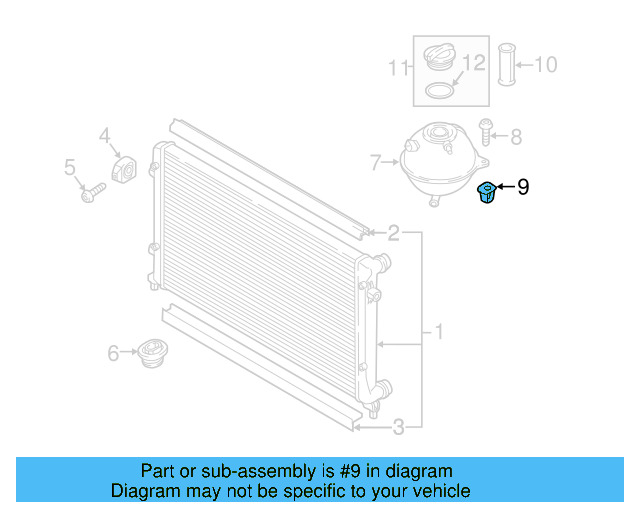 11
12
10
4
8
5
7
9
2
1
6
3

Part or sub-assembly is #9 in diagram
Diagram may not be specific to your vehicle