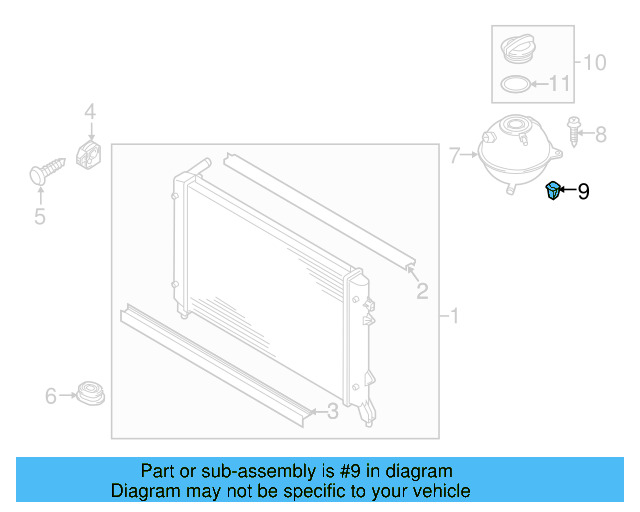 10
11
4
8
7
9
5
2
1
6
3

Part or sub-assembly is #9 in diagram
Diagram may not be specific to your vehicle