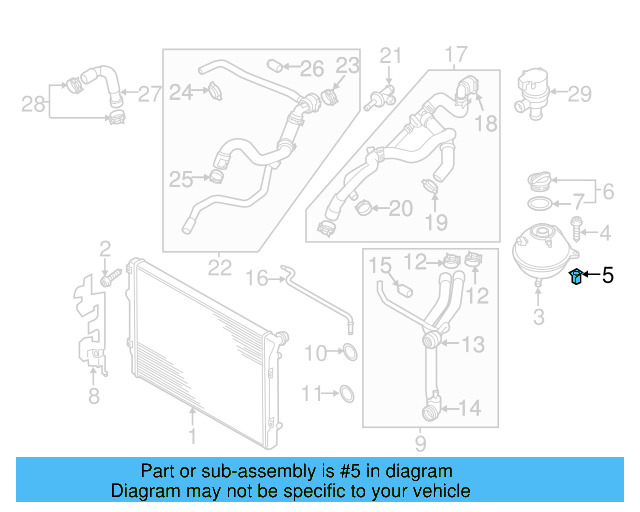 28
27
24
26
23
25
22
21
17
18
20
19
29
6
7
4
5
3
2
8
1
16
10
11
15
12
12
13
14
9

Part or sub-assembly is #5 in diagram
Diagram may not be specific to your vehicle