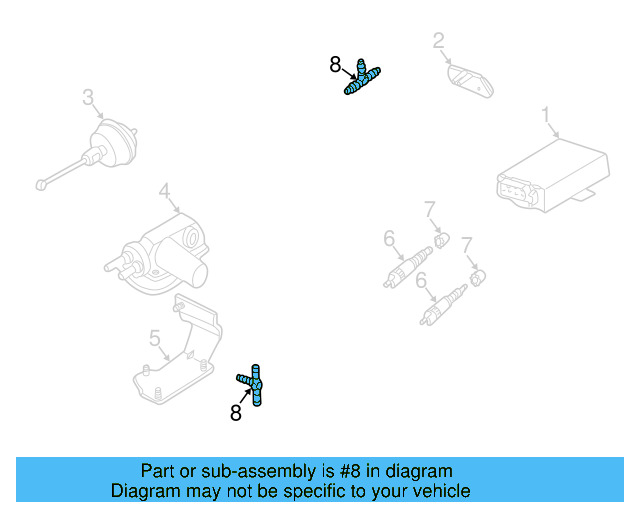 8
2
3
1
4
7
6
7
6
5
8

Part or sub-assembly is #8 in diagram
Diagram may not be specific to your vehicle