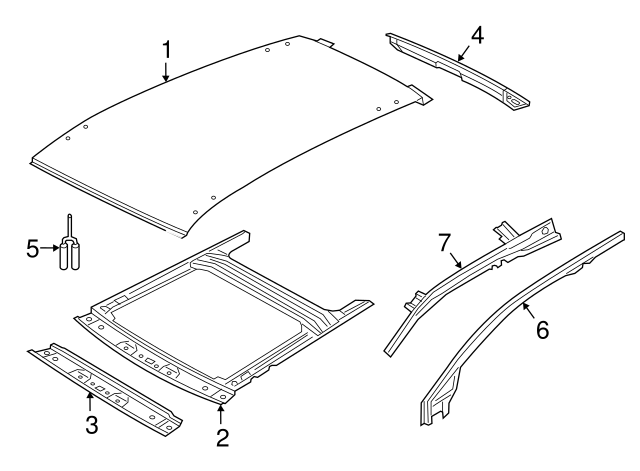 1
4
5
7
6
3
2