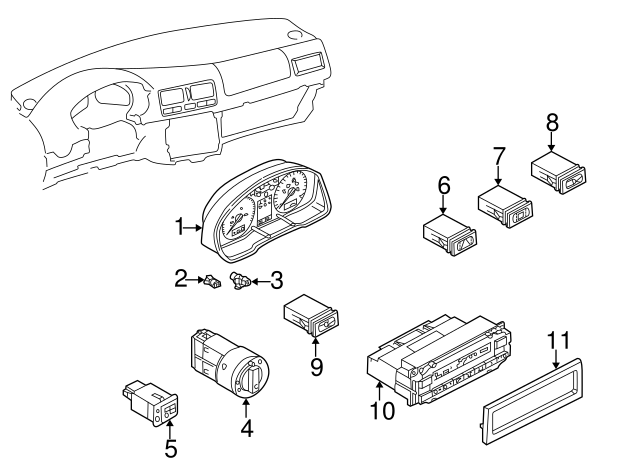 8
7
6
1
2
3
9
11
4
10
5