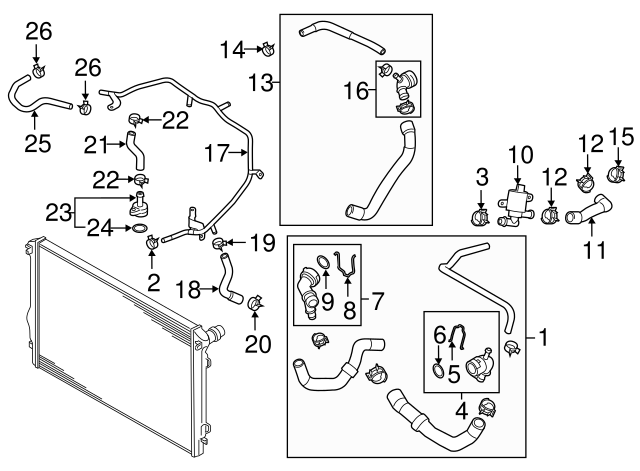 26
26
25
14
13
16
22
21
17
22
23
24
2
19
18
20
10
12
15
3
12
11
9
8
7
6
5
4
1