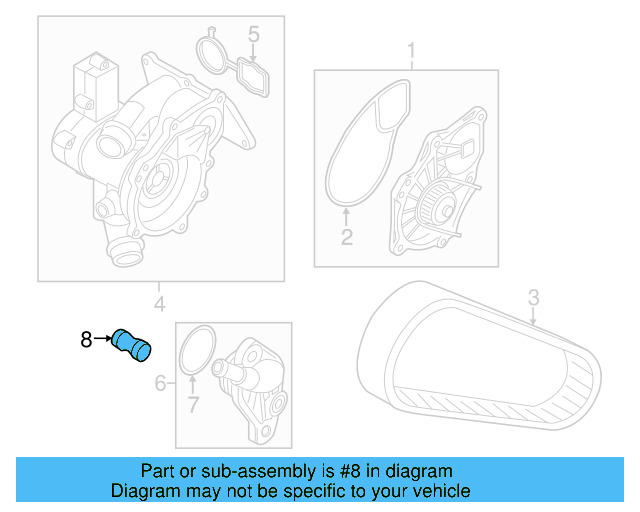 5
1
2
4
3
8
6
7

Part or sub-assembly is #8 in diagram
Diagram may not be specific to your vehicle