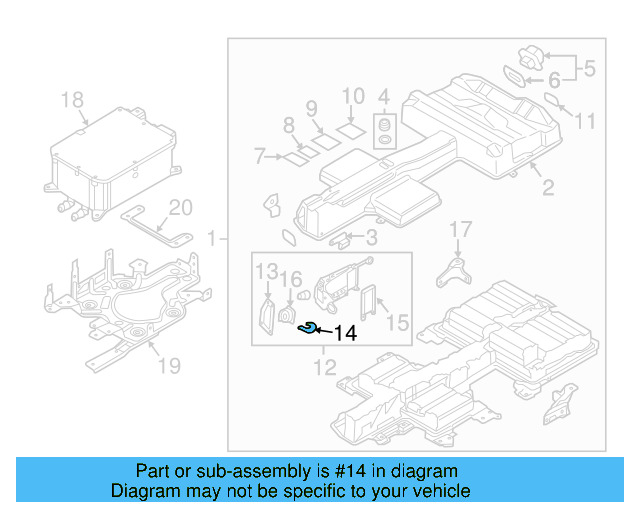 18
20
19
1
10
9
8
7
4
5
6
11
2
3
17
13
16
15
14
12

Part or sub-assembly is #14 in diagram
Diagram may not be specific to your vehicle