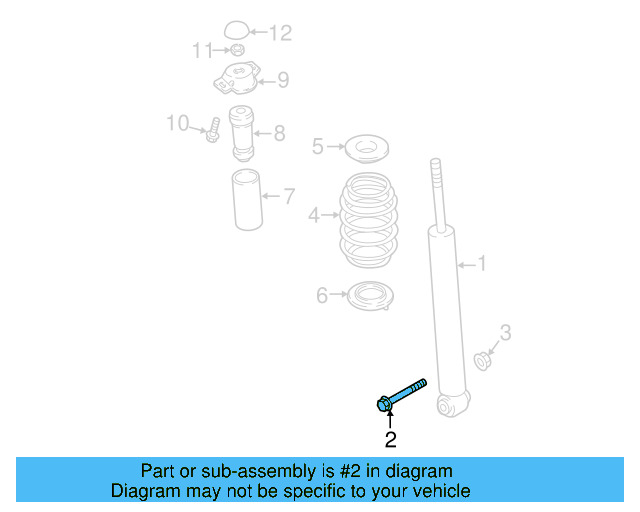 12
11
9
10
8
5
7
4
1
6
3
2

Part or sub-assembly is #2 in diagram
Diagram may not be specific to your vehicle