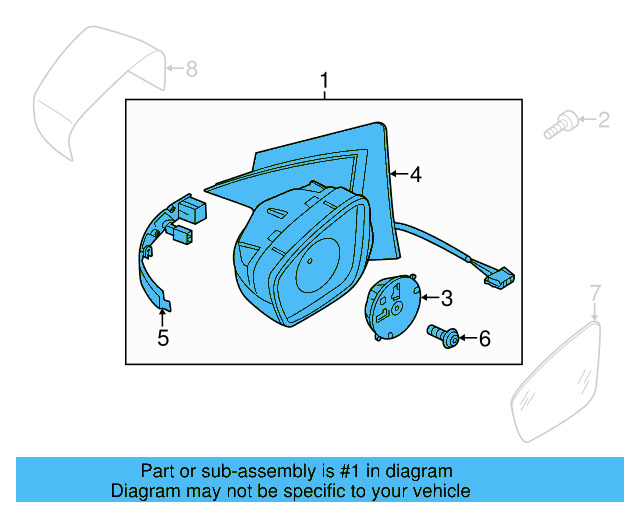 8
1
2
4
3
5
6
7

Part or sub-assembly is #1 in diagram
Diagram may not be specific to your vehicle