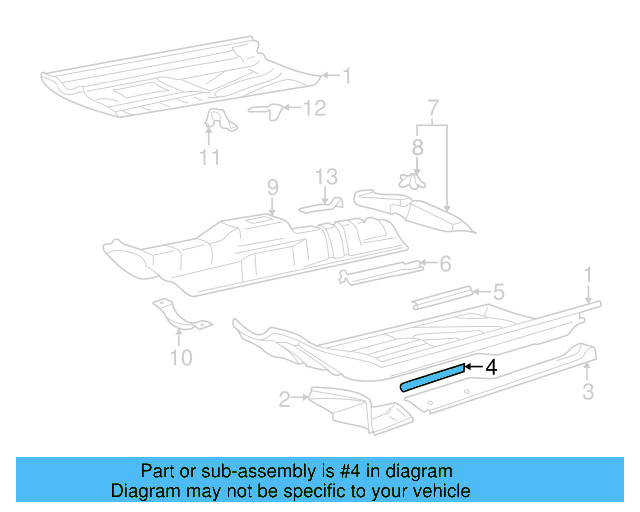 1
12
11
7
8
13
9
6
5
1
10
4
2
3

Part or sub-assembly is #4 in diagram
Diagram may not be specific to your vehicle