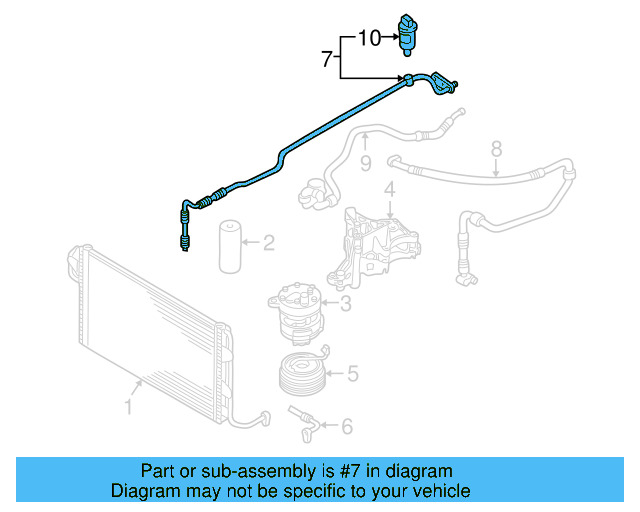 10
7
9
8
4
2
3
5
1
6

Part or sub-assembly is #7 in diagram
Diagram may not be specific to your vehicle