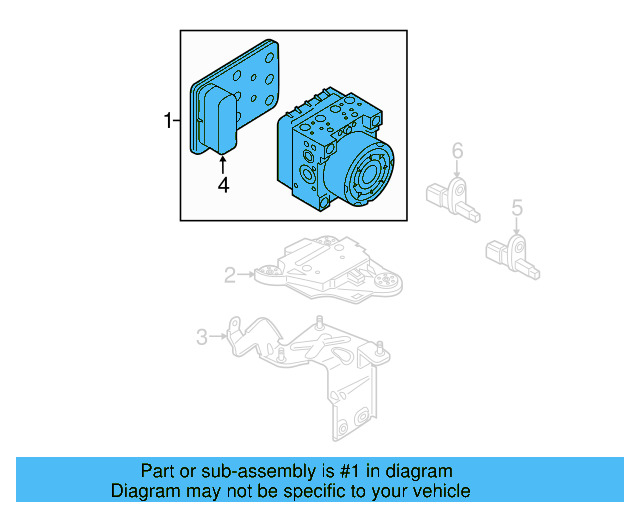 1
4
6
5
2
3

Part or sub-assembly is #1 in diagram
Diagram may not be specific to your vehicle