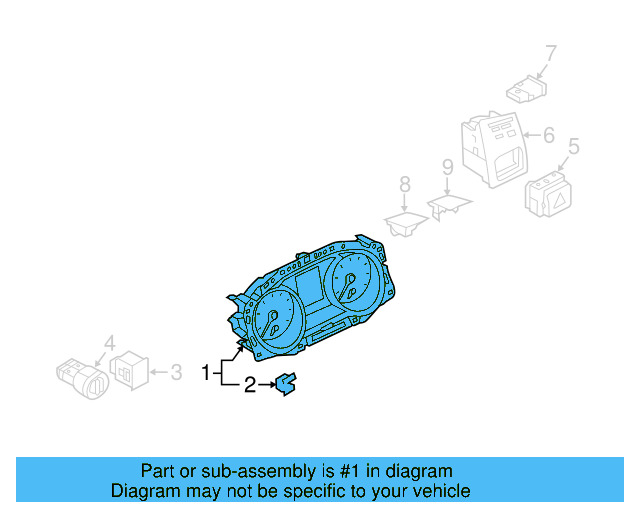 7
6
5
9
8
4
3
1
2

Part or sub-assembly is #1 in diagram
Diagram may not be specific to your vehicle