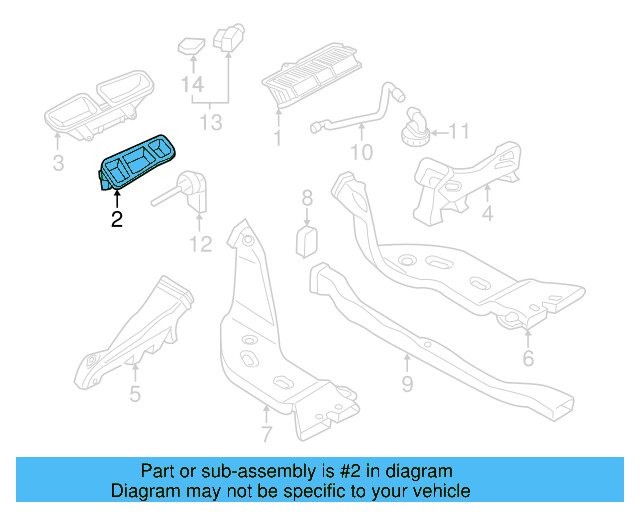 14
13
1
10
11
3
2
12
8
4
5
7
9
6

Part or sub-assembly is #2 in diagram
Diagram may not be specific to your vehicle