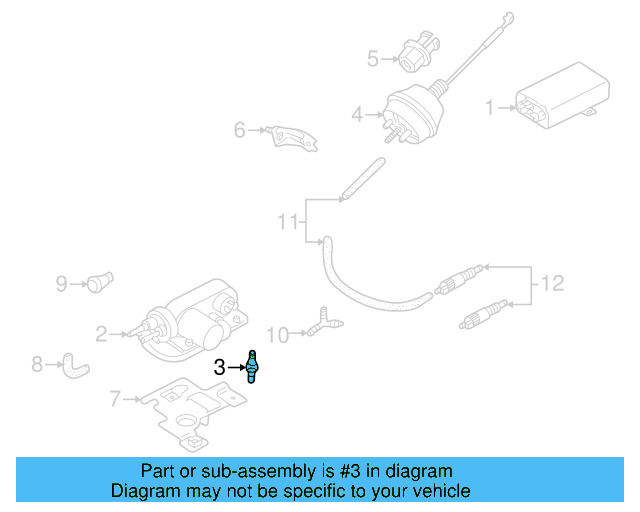 5
4
1
6
11
9
12
2
10
3
8
7

Part or sub-assembly is #3 in diagram
Diagram may not be specific to your vehicle