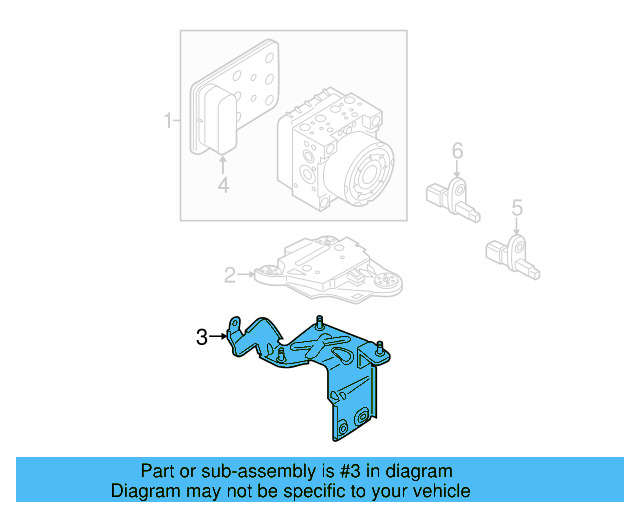 1
4
6
5
2
3

Part or sub-assembly is #3 in diagram
Diagram may not be specific to your vehicle