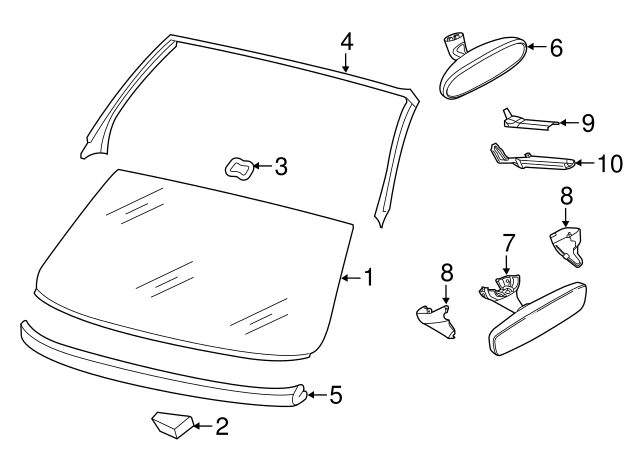 4
6
9
3
10
8
7
1
8
5
2