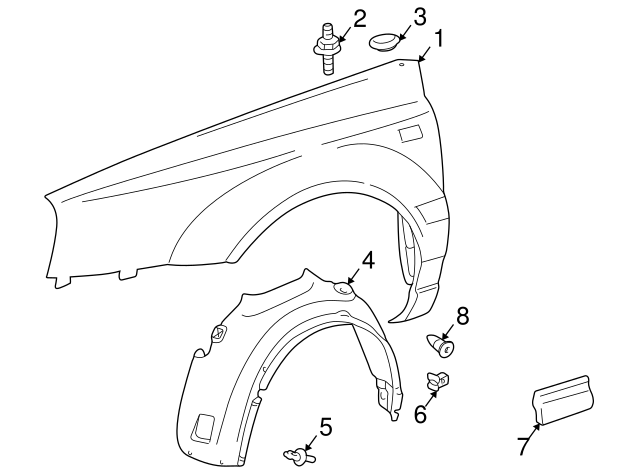 2
3
1
4
8
6
5
7