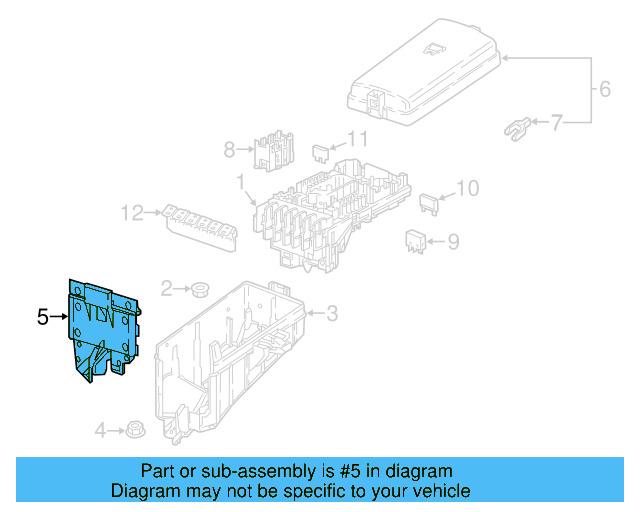 6
7
8
11
1
10
12
9
2
3
5
4

Part or sub-assembly is #5 in diagram
Diagram may not be specific to your vehicle