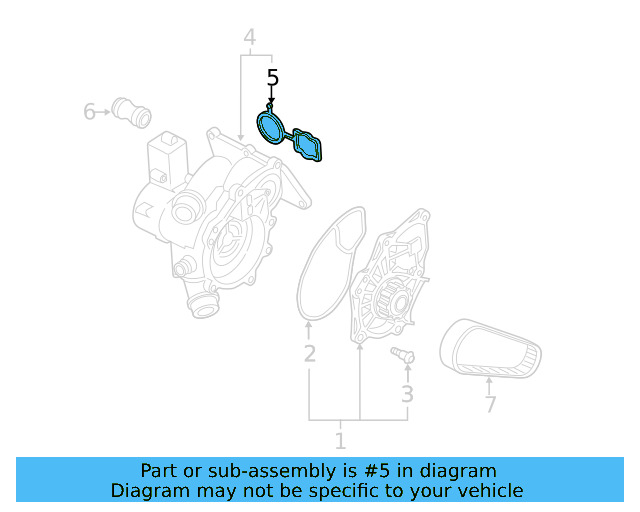 4
5
6
2
3
7
1

Part or sub-assembly is #5 in diagram
Diagram may not be specific to your vehicle