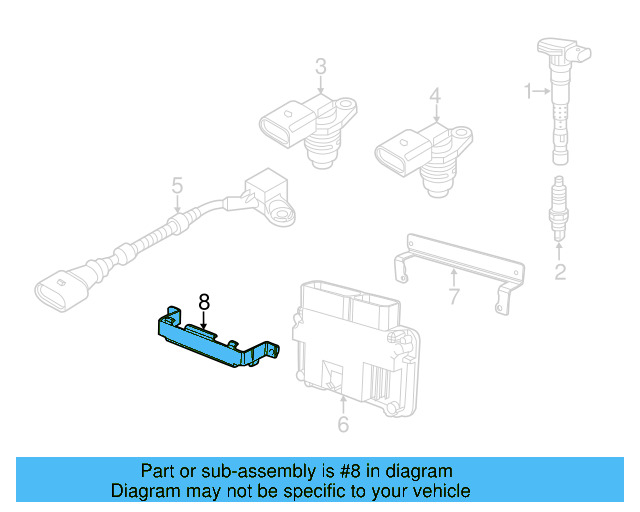 3
4
1
5
2
7
8
6

Part or sub-assembly is #8 in diagram
Diagram may not be specific to your vehicle