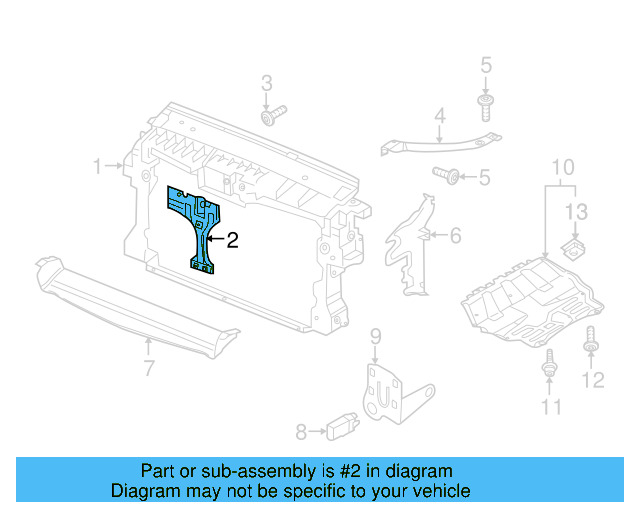 3
5
4
1
5
10
13
2
6
7
9
12
11
8

Part or sub-assembly is #2 in diagram
Diagram may not be specific to your vehicle