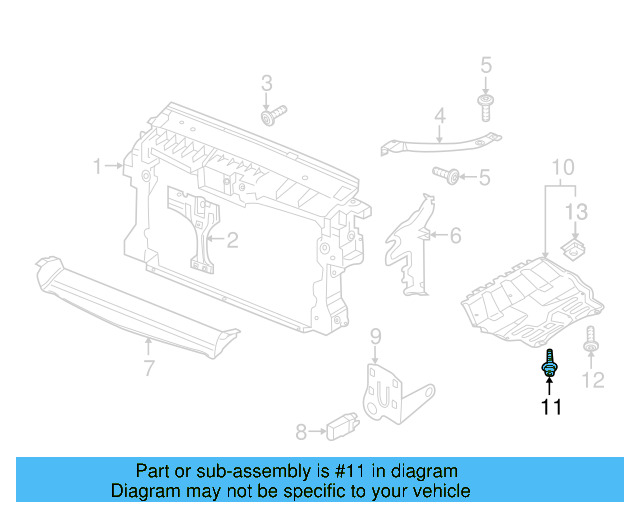 3
5
4
1
5
10
13
2
6
7
9
12
11
8

Part or sub-assembly is #11 in diagram
Diagram may not be specific to your vehicle