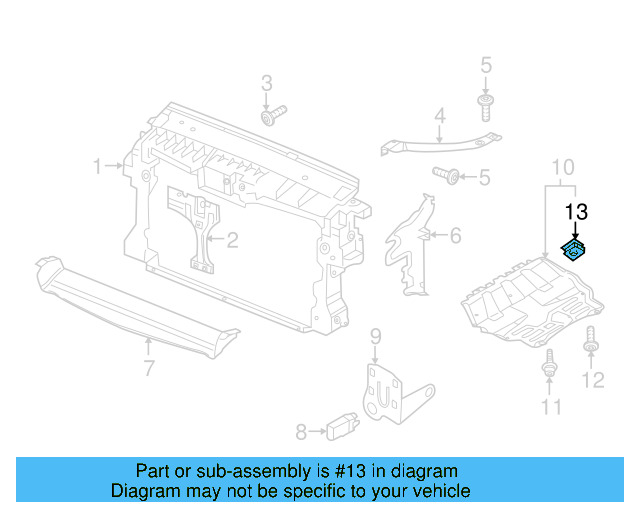 3
5
4
1
5
10
13
2
6
7
9
12
11
8

Part or sub-assembly is #13 in diagram
Diagram may not be specific to your vehicle