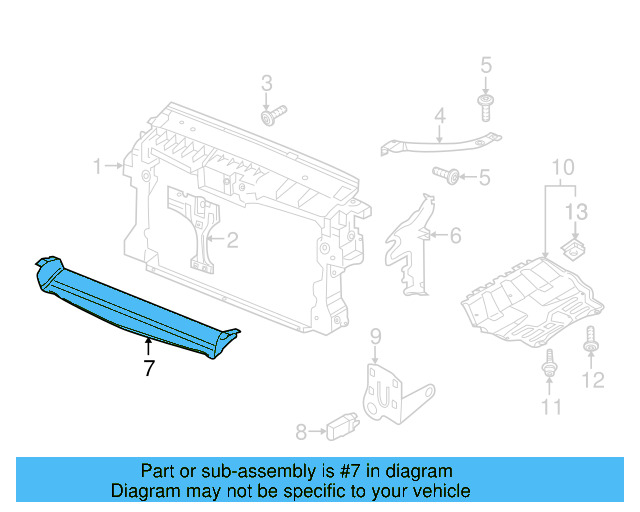 3
5
4
1
5
10
13
2
6
7
9
12
11
8

Part or sub-assembly is #7 in diagram
Diagram may not be specific to your vehicle