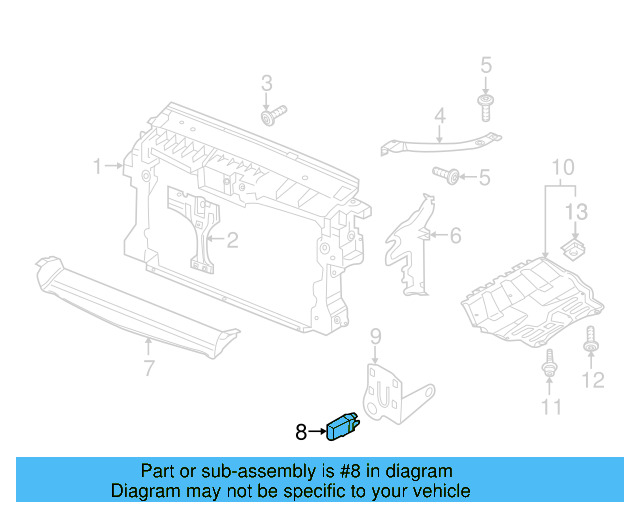 3
5
4
1
5
10
13
2
6
7
9
12
11
8

Part or sub-assembly is #8 in diagram
Diagram may not be specific to your vehicle