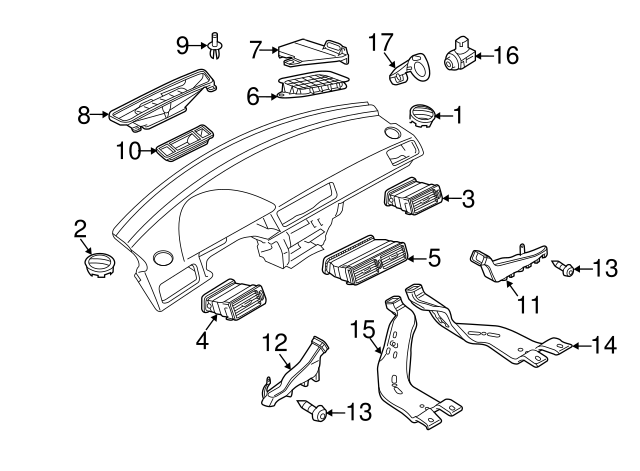 9
7
17
16
8
6
1
10
3
2
5
13
11
4
12
15
14
13