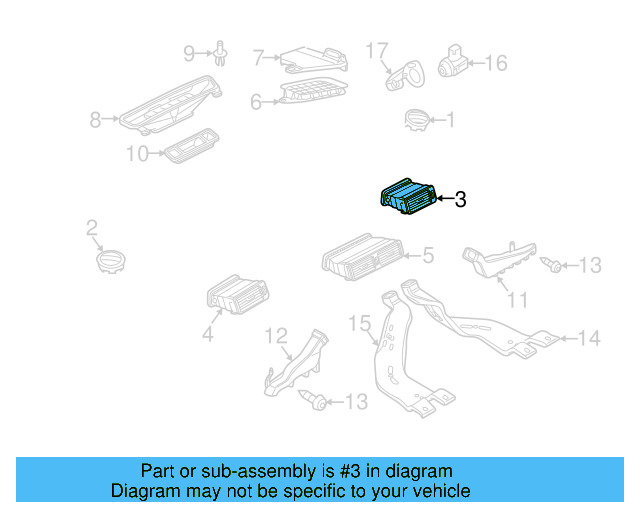 9
7
17
16
6
8
1
10
3
2
5
13
11
4
12
15
14
13

Part or sub-assembly is #3 in diagram
Diagram may not be specific to your vehicle