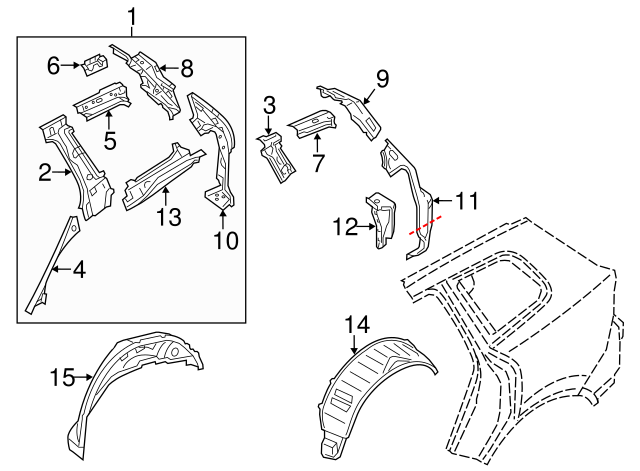 1
6
8
5
2
13
10
4
3
9
7
11
12
14
15