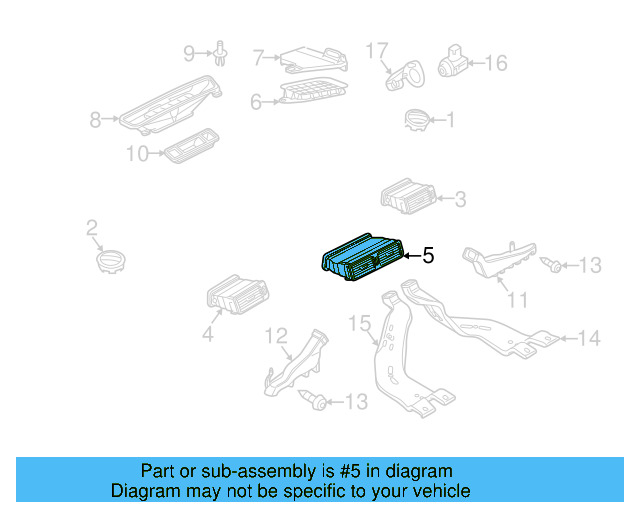 9
7
17
16
6
8
1
10
3
2
5
13
11
4
12
15
14
13

Part or sub-assembly is #5 in diagram
Diagram may not be specific to your vehicle