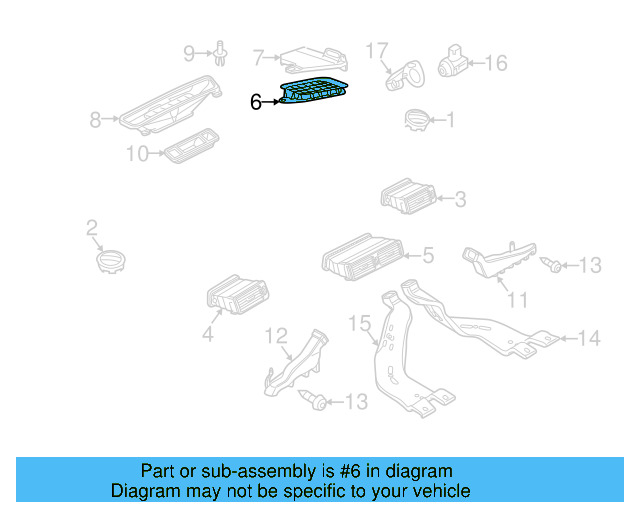 9
7
17
16
6
8
1
10
3
2
5
13
11
4
12
15
14
13

Part or sub-assembly is #6 in diagram
Diagram may not be specific to your vehicle