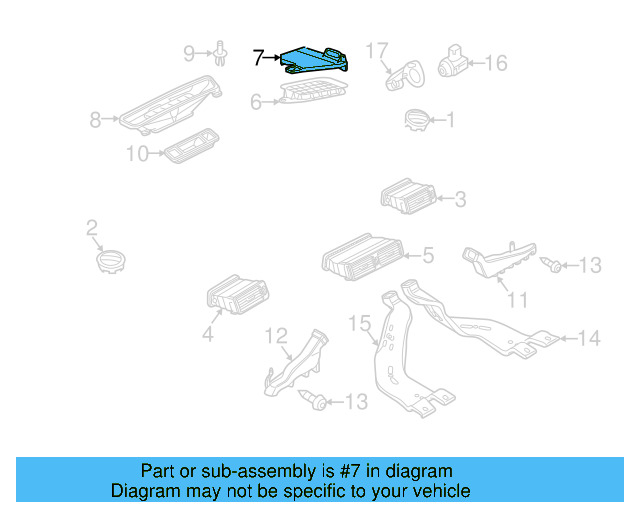 9
7
17
16
6
8
1
10
3
2
5
13
11
4
12
15
14
13

Part or sub-assembly is #7 in diagram
Diagram may not be specific to your vehicle