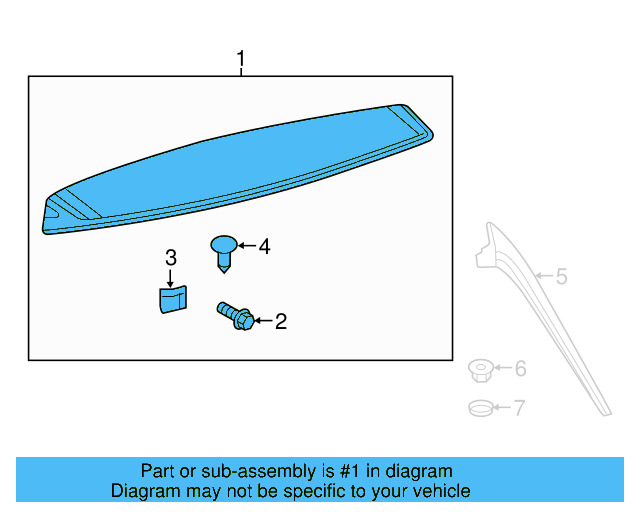 1

4

3

2

5

6

7

Part or sub-assembly is #1 in diagram
Diagram may not be specific to your vehicle