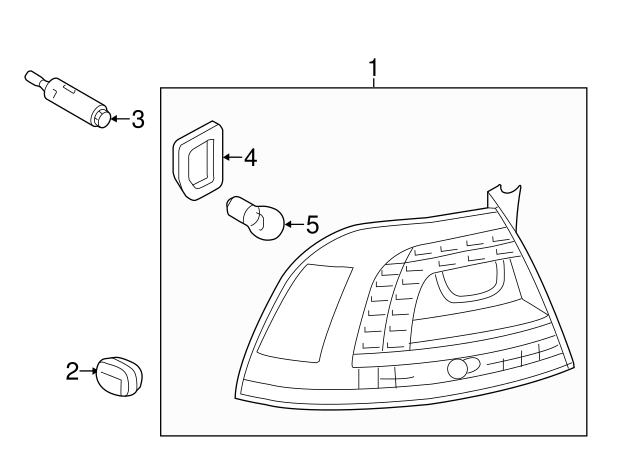 1
3
4
5
2