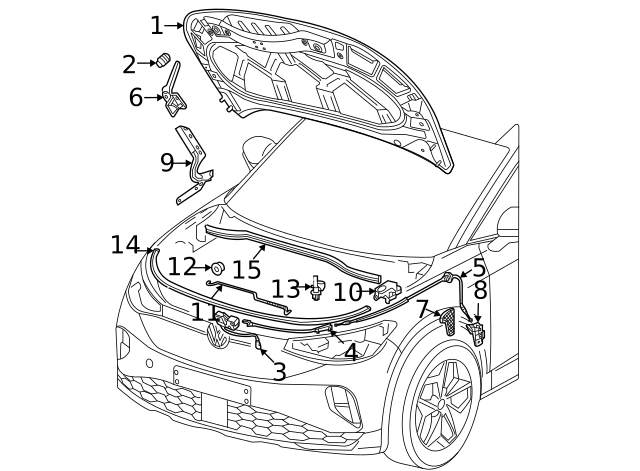 1
2
6
9
14
12
15
13
10
5
8
7
11
4
3