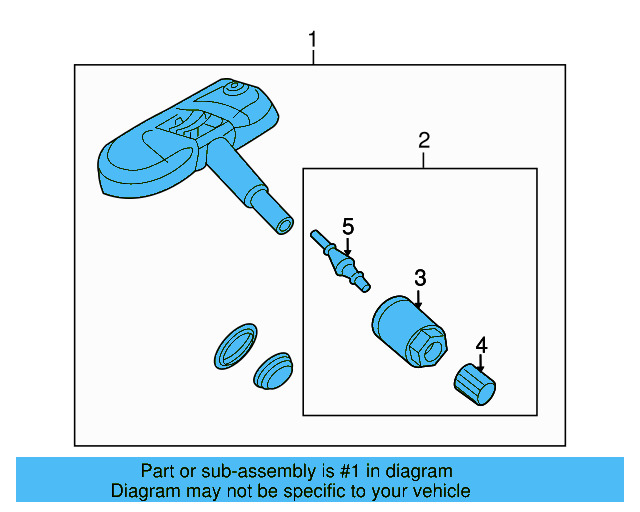 1

2

5

3

4

Part or sub-assembly is #1 in diagram
Diagram may not be specific to your vehicle