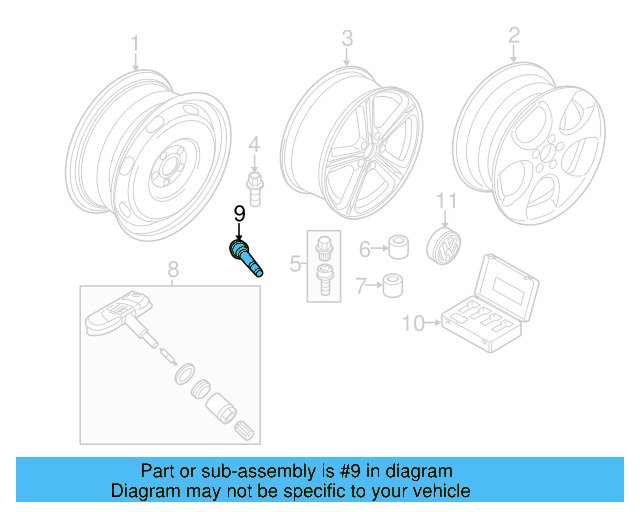 1
3
2
4
9
11
5
6
7
8
10

Part or sub-assembly is #9 in diagram
Diagram may not be specific to your vehicle