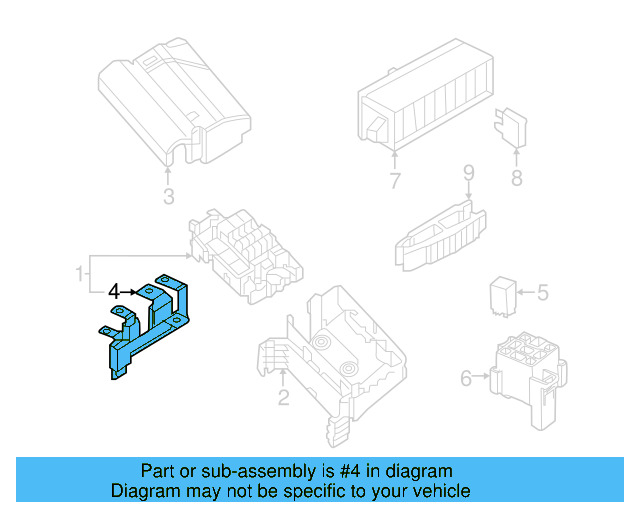 3
7
8
9
1
4
5
2
6

Part or sub-assembly is #4 in diagram
Diagram may not be specific to your vehicle