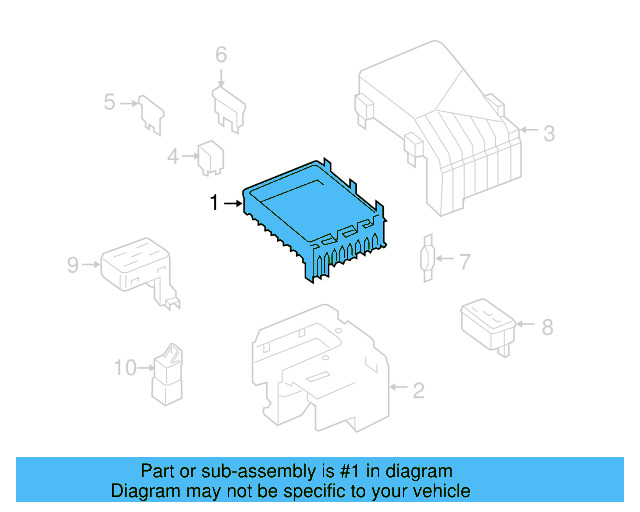 6
5
3
4
1
9
7
8
10
2

Part or sub-assembly is #1 in diagram
Diagram may not be specific to your vehicle