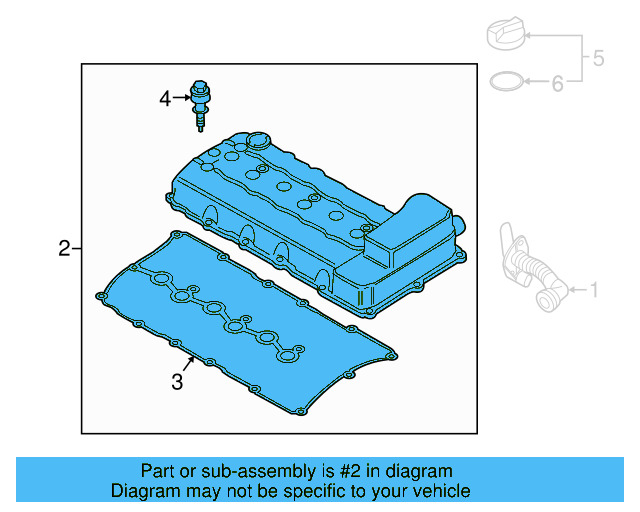 5

6

4

2

1

3

Part or sub-assembly is #2 in diagram
Diagram may not be specific to your vehicle