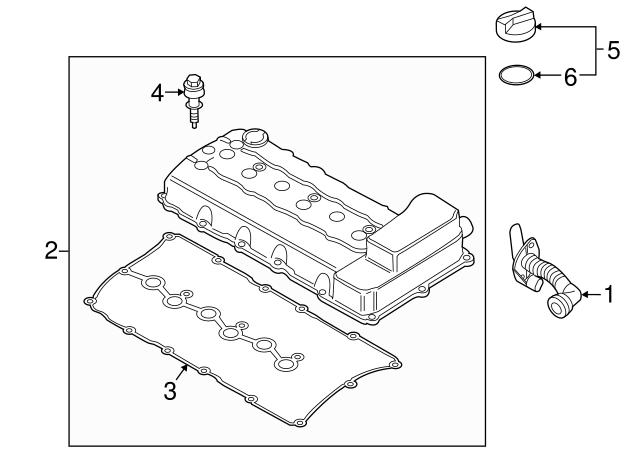 5
6
4
2
1
3