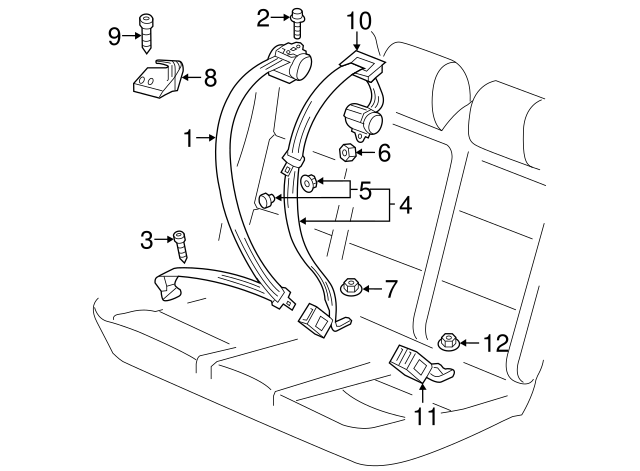 9
2
10
8
1
6
5
4
3
7
12
11