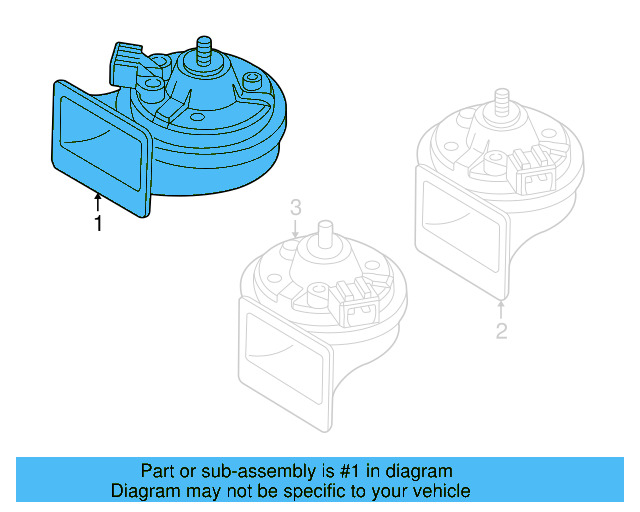 1

3

2

Part or sub-assembly is #1 in diagram
Diagram may not be specific to your vehicle