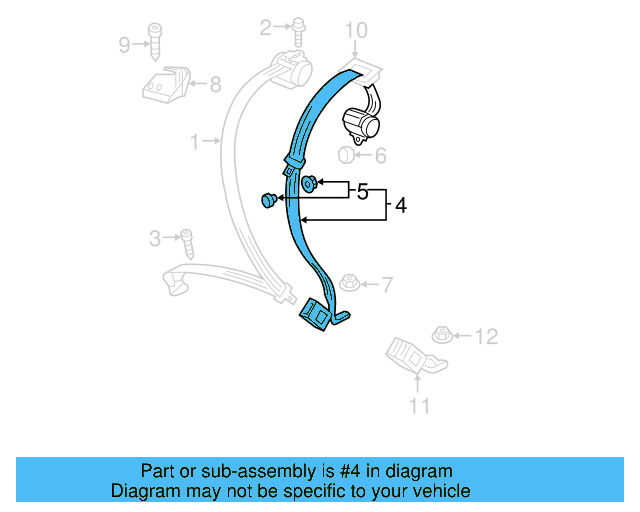 9
2
10
8
1
6
5
4
3
7
12
11

Part or sub-assembly is #4 in diagram
Diagram may not be specific to your vehicle