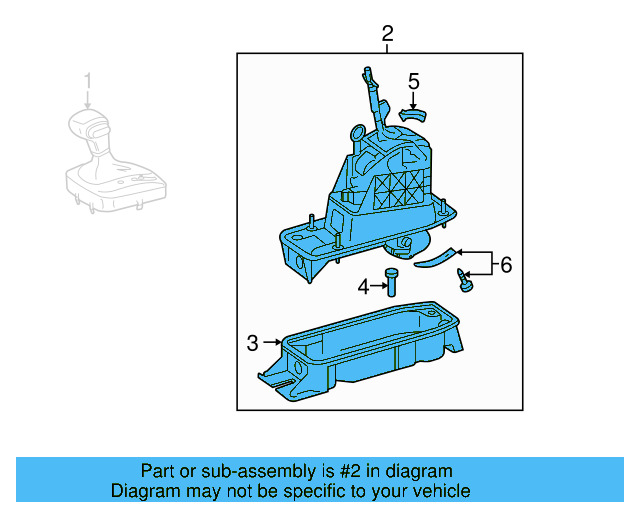 1

2

5

6

4

3

Part or sub-assembly is #2 in diagram
Diagram may not be specific to your vehicle