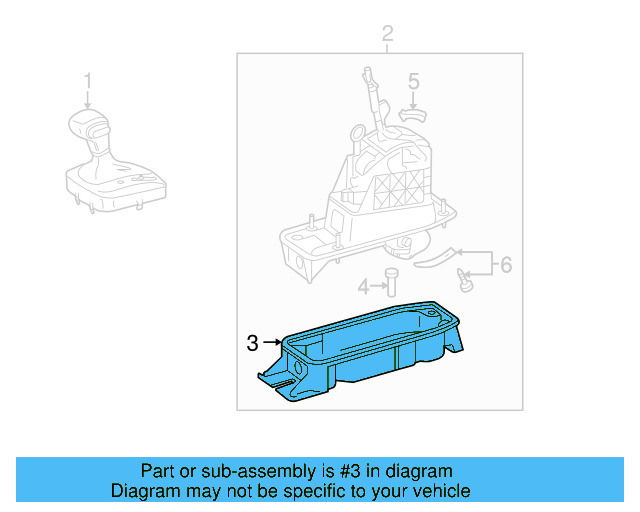 1

2

5

6

4

3

Part or sub-assembly is #3 in diagram
Diagram may not be specific to your vehicle